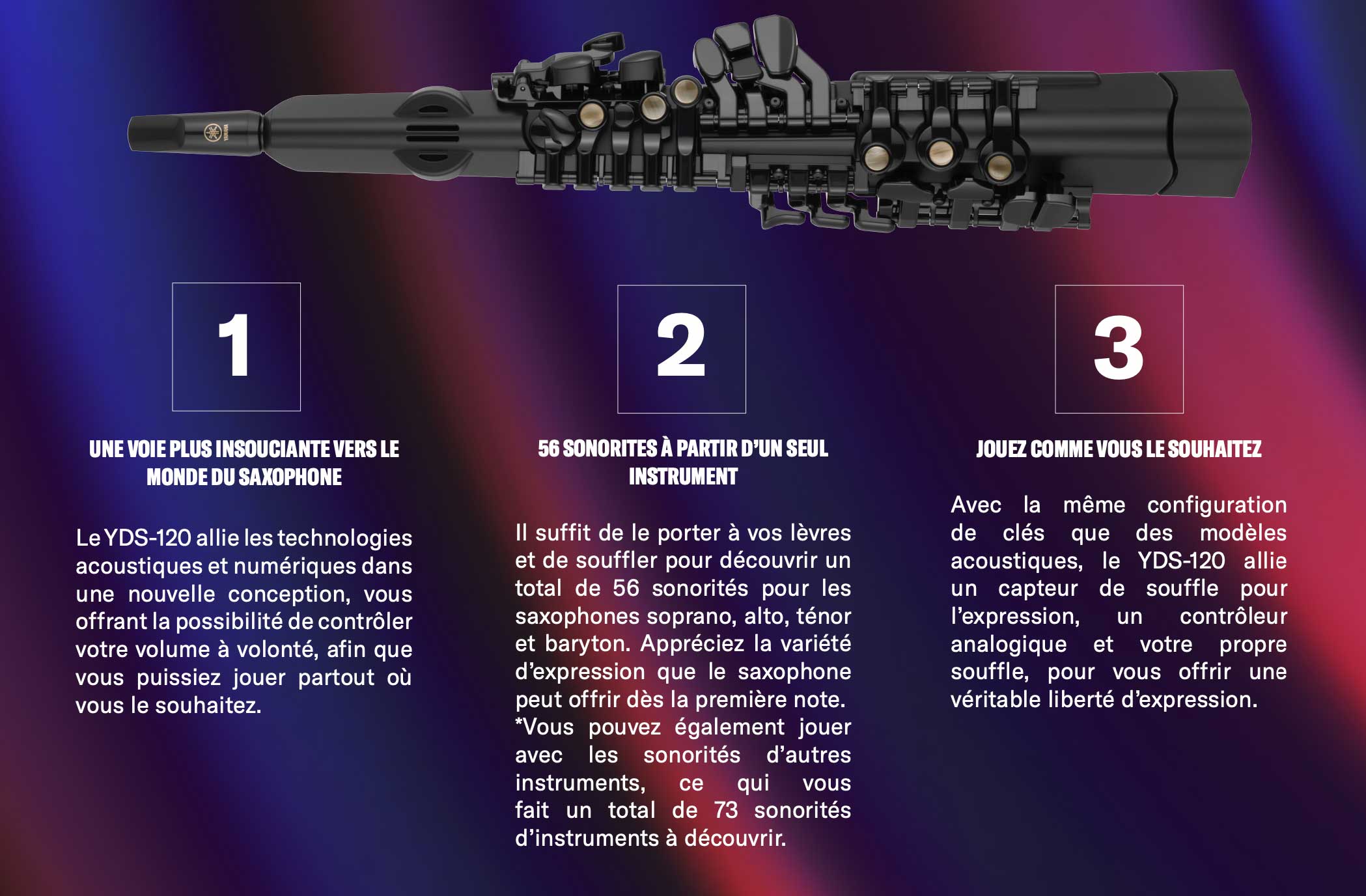 YAMAHA

1

UNE VOIE PLUS INSOUCIANTE VERS LE MONDE DU SAXOPHONE

Le YDS-120 allie les technologies acoustiques et numériques dans une nouvelle conception, vous offrant la possibilité de contrôler votre volume à volonté, afin que vous puissiez jouer partout où vous le souhaitez.

2

56 SONORITES À PARTIR D'UN SEUL INSTRUMENT

Il suffit de le porter à vos lèvres et de souffler pour découvrir un total de 56 sonorités pour les saxophones soprano, alto, ténor et baryton. Appréciez la variété d'expression que le saxophone peut offrir dès la première note. *Vous pouvez également jouer avec les sonorités d'autres instruments, ce qui vous fait un total de 73 sonorités d'instruments à découvrir.

3

JOUEZ COMME VOUS LE SOUHAITEZ

Avec la même configuration de clés que des modèles acoustiques, le YDS-120 allie un capteur de souffle pour l'expression, un contrôleur analogique et votre propre souffle, pour vous offrir une véritable liberté d'expression.