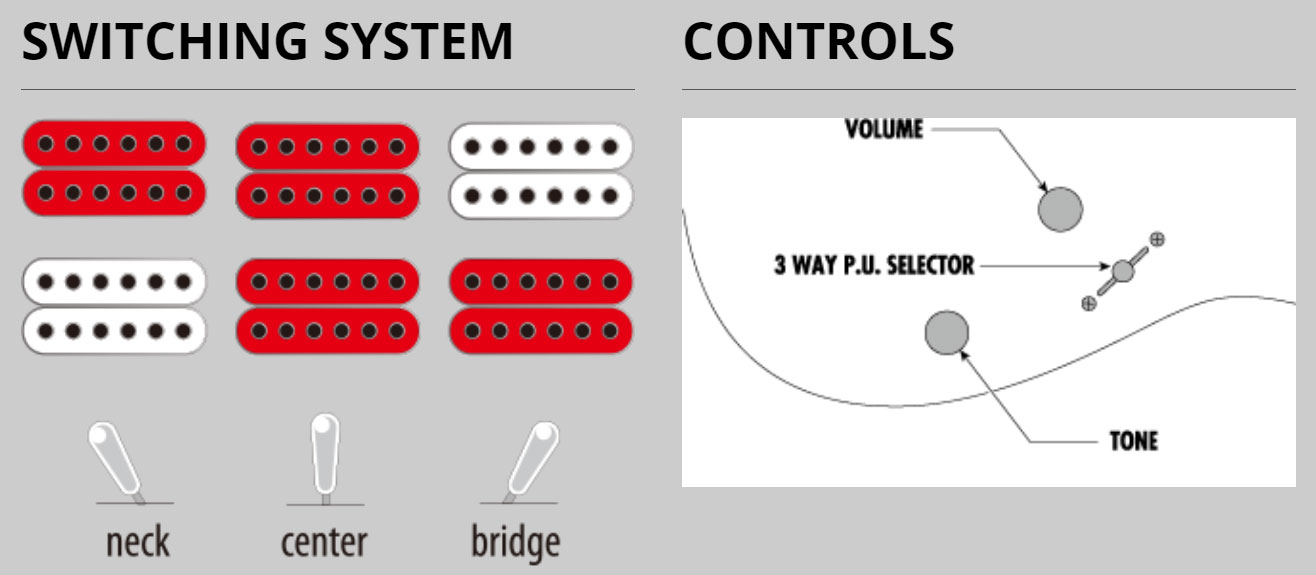 SWITCHING SYSTEM

neck

center

bridge

CONTROLS

VOLUME

3 WAY P.U. SELECTOR

TONE