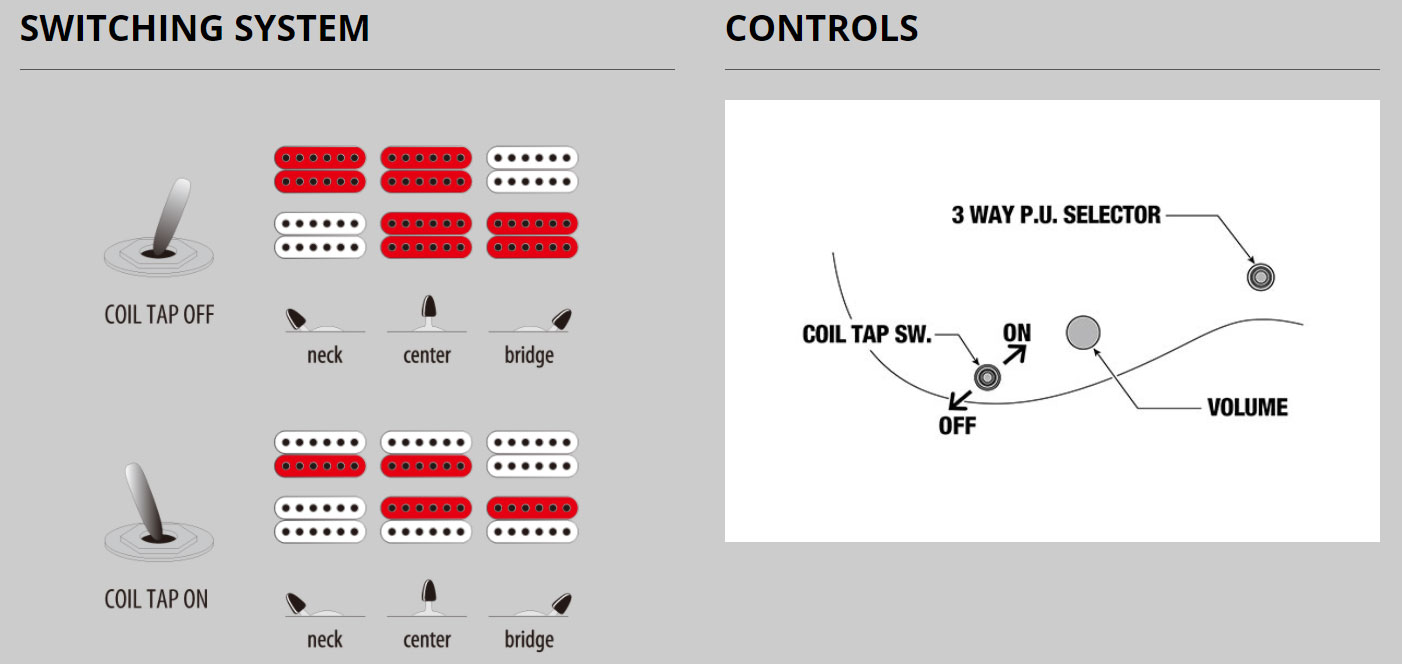 SWITCHING SYSTEM

COIL TAP OFF

neck
center
bridge

COIL TAP ON

neck
center
bridge

CONTROLS

3 WAY P.U. SELECTOR

COIL TAP SW.
ON
OFF

VOLUME