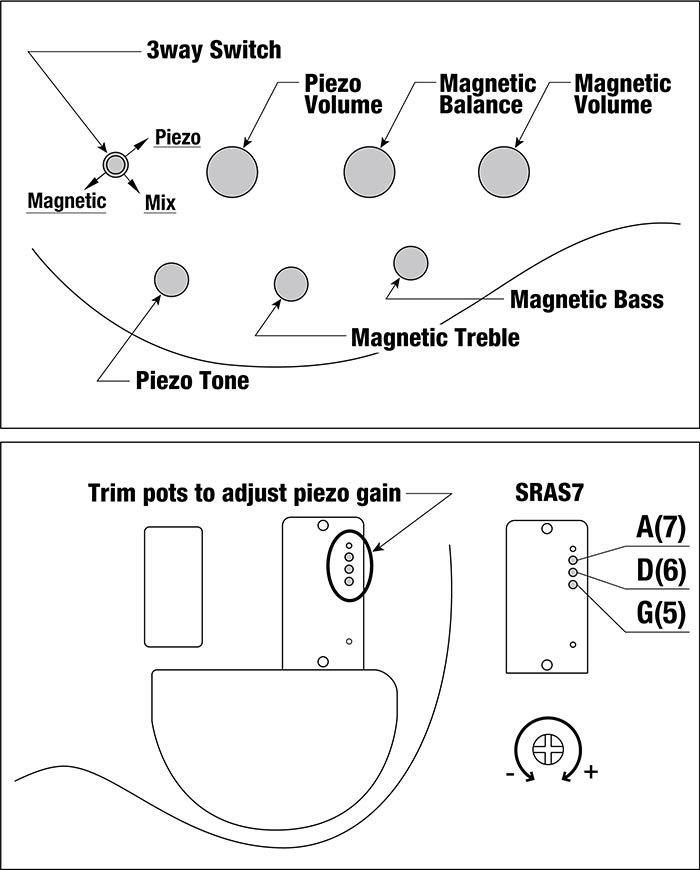 3way Switch

Piezo
Volume

Magnetic
Balance

Magnetic
Volume

Piezo

Magnetic

Mix

Magnetic Bass

Magnetic Treble

Piezo Tone

Trim pots to adjust piezo gain

SRAS7

A(7)

D(6)

G(5)

-

+